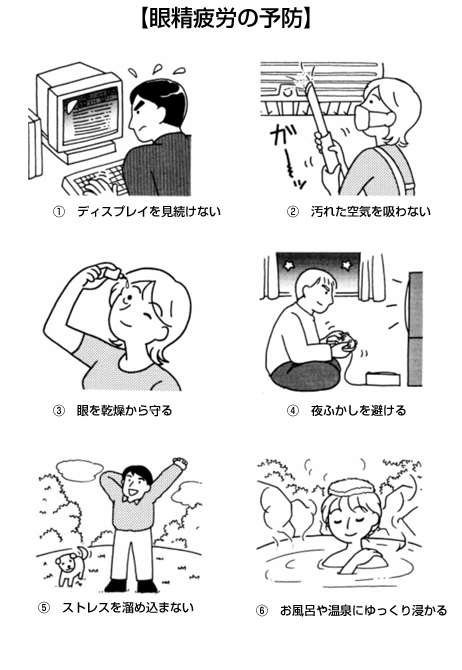 【眼精疲労の予防】

ガーーッ

① ディスプレイを見続けない

② 汚れた空気を吸わない

③ 眼を乾燥から守る

④ 夜ふかしを避ける

⑤ ストレスを溜め込まない

⑥ お風呂や温泉にゆっくり浸かる